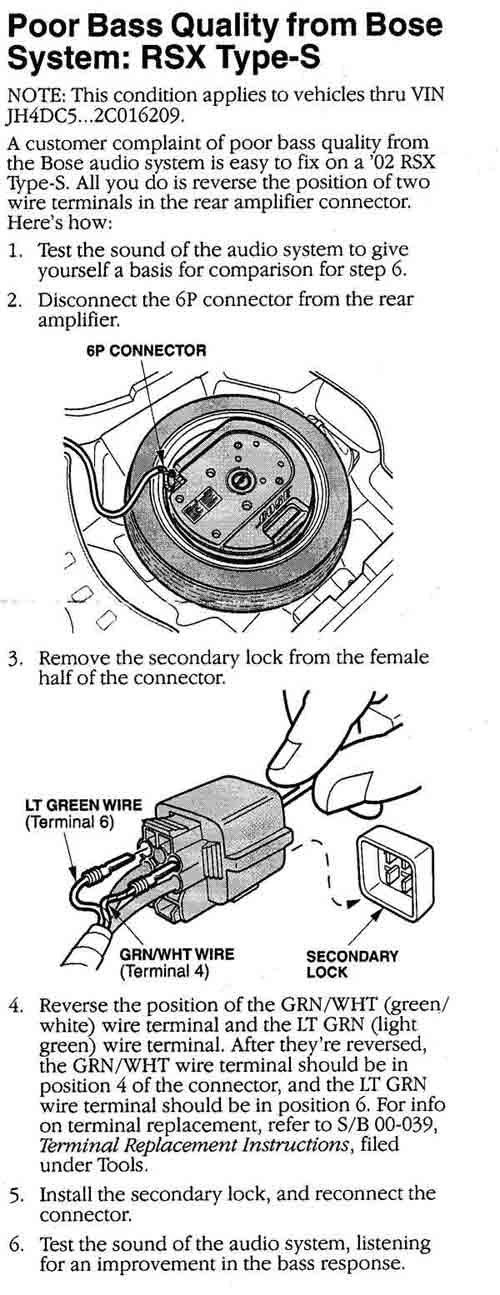 Poor Bass Quality from Bose System: RSX Type-S

NOTE: This condition applies to vehicles thru VIN JH4DC5...2C016209.

A customer complaint of poor bass quality from the Bose audio system is easy to fix on a '02 RSX Type-S. All you do is reverse the position of two wire terminals in the rear amplifier connector. Here's how:

1. Test the sound of the audio system to give yourself a basis for comparison for step 6.

2. Disconnect the 6P connector from the rear amplifier.

6P CONNECTOR

3. Remove the secondary lock from the female half of the connector.

LT GREEN WIRE (Terminal 6)

GRN/WHT WIRE (Terminal 4)

SECONDARY LOCK

4. Reverse the position of the GRN/WHT (green/white) wire terminal and the LT GRN (light green) wire terminal. After they're reversed, the GRN/WHT wire terminal should be in position 4 of the connector, and the LT GRN wire terminal should be in position 6. For info on terminal replacement, refer to S/B 00-039, Terminal Replacement Instructions, filed under Tools.

5. Install the secondary lock, and reconnect the connector.

6. Test the sound of the audio system, listening for an improvement in the bass response.